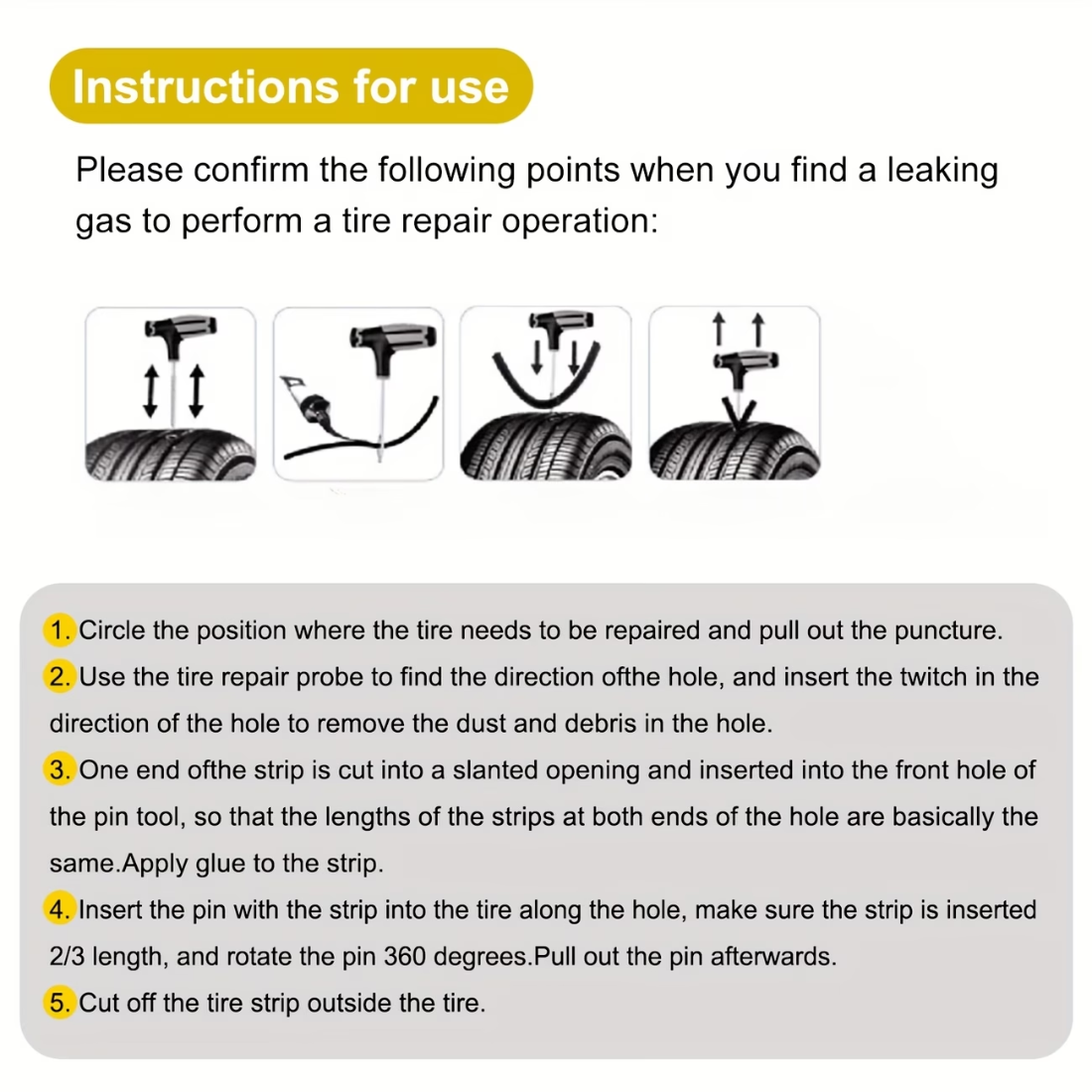 Instructions for use

Please confirm the following points when you find a leaking gas to perform a tire repair operation:

1. Circle the position where the tire needs to be repaired and pull out the puncture.
2. Use the tire repair probe to find the direction ofthe hole, and insert the twitch in the direction of the hole to remove the dust and debris in the hole.
3. One end ofthe strip is cut into a slanted opening and inserted into the front hole of the pin tool, so that the lengths of the strips at both ends of the hole are basically the same.Apply glue to the strip.
4. Insert the pin with the strip into the tire along the hole, make sure the strip is inserted 2/3 length, and rotate the pin 360 degrees.Pull out the pin afterwards.
5. Cut off the tire strip outside the tire.